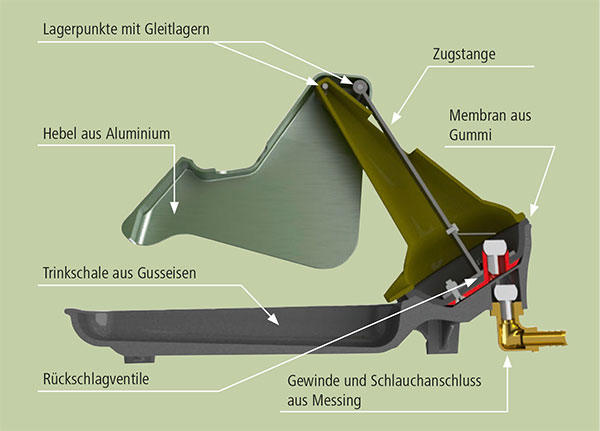 Lagerpunkte mit Gleitlagern

Zugstange

Membran aus Gummi

Hebel aus Aluminium

Trinkschale aus Gusseisen

Rückschlagventile

Gewinde und Schlauchanschluss aus Messing